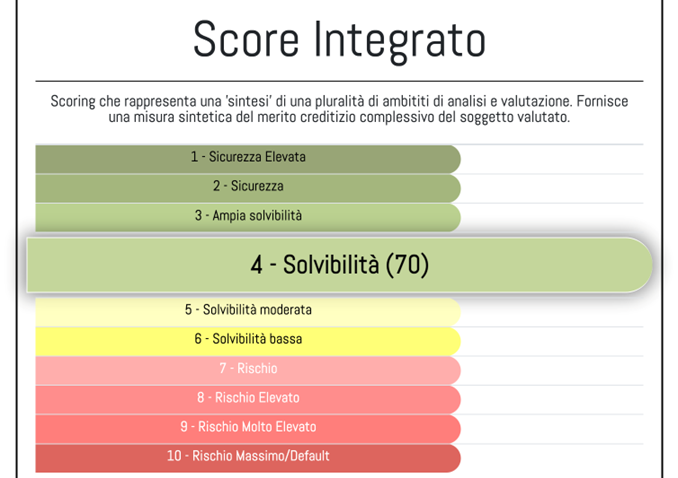 Score Integrato

Scoring che rappresenta una 'sintesi' di una pluralità di ambititi di analisi e valutazione. Fornisce una misura sintetica del merito creditizio complessivo del soggetto valutato.

1 - Sicurezza Elevata

2 - Sicurezza

3 - Ampia solvibilità

4 - Solvibilità (70)

5 - Solvibilità moderata

6 - Solvibilità bassa

7 - Rischio

8 - Rischio Elevato

9 - Rischio Molto Elevato

10 - Rischio Massimo/Default